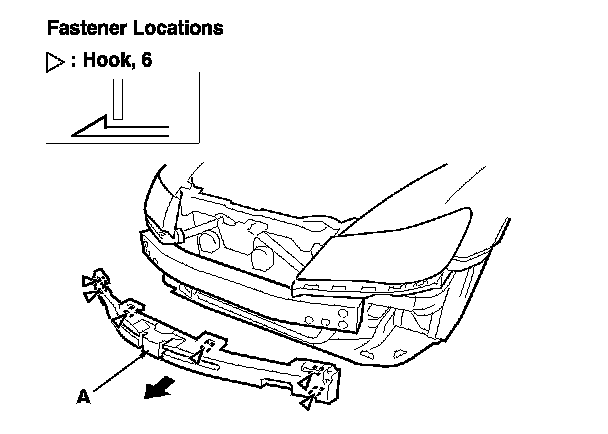 Fastener Locations

▷ : Hook, 6

A