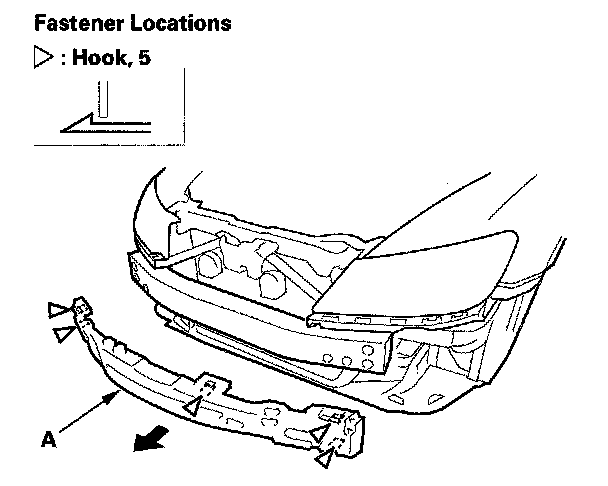 Fastener Locations

▷ : Hook, 5

A