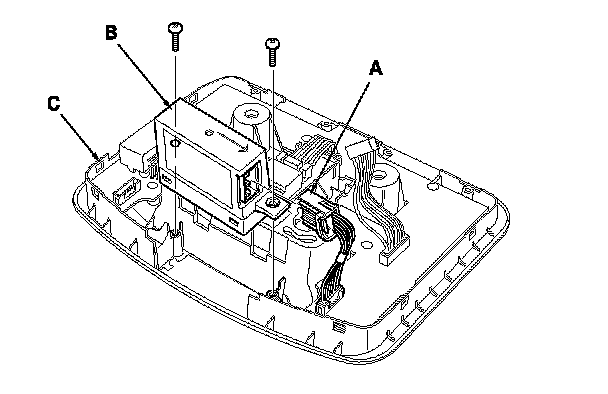 B
A
C