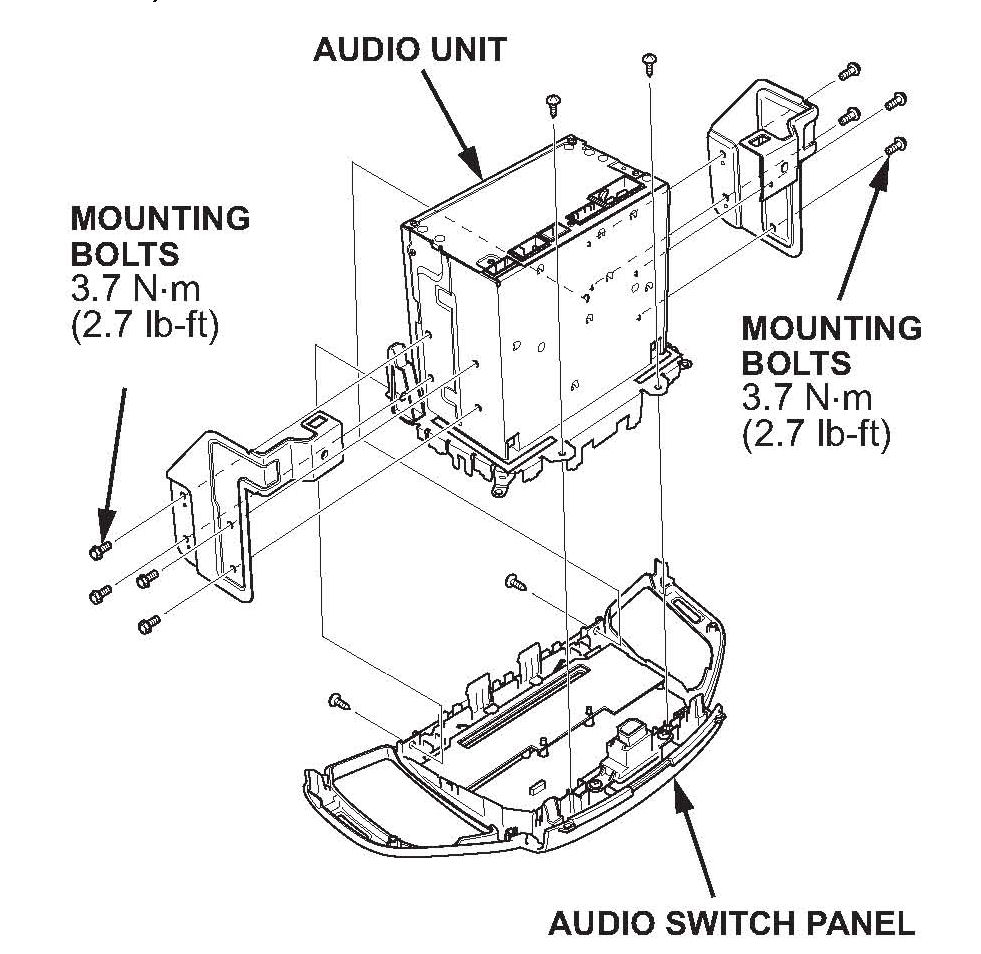 AUDIO UNIT

MOUNTING BOLTS
3.7 N·m
(2.7 lb-ft)

MOUNTING BOLTS
3.7 N·m
(2.7 lb-ft)

AUDIO SWITCH PANEL