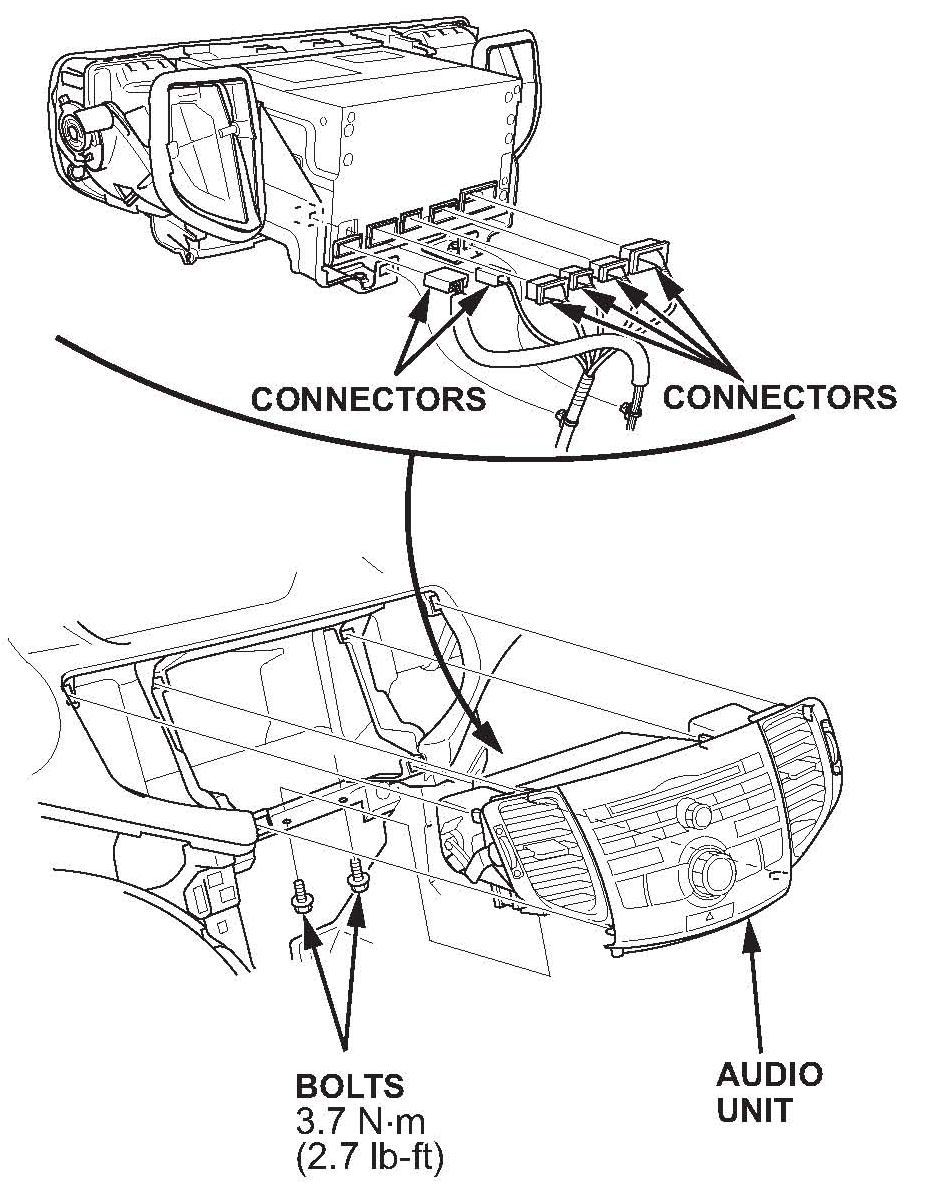 CONNECTORS

CONNECTORS

BOLTS
3.7 N·m
(2.7 lb-ft)

AUDIO
UNIT