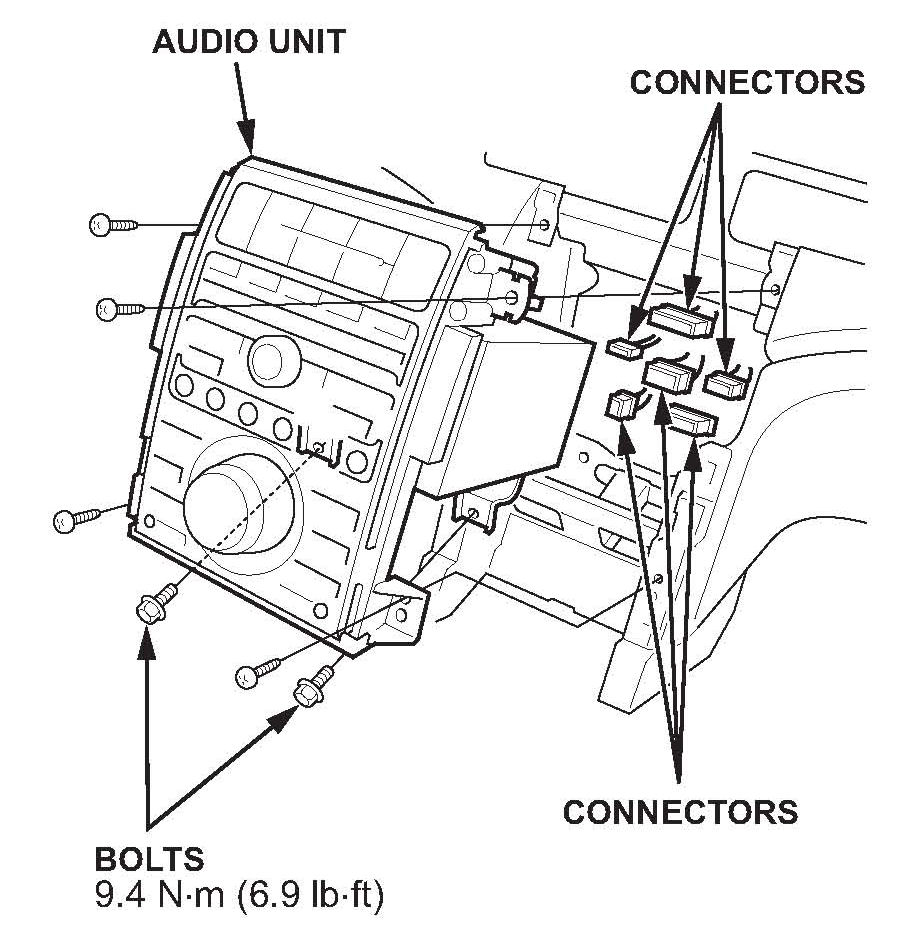 AUDIO UNIT

CONNECTORS

CONNECTORS

BOLTS
9.4 N·m (6.9 lb·ft)