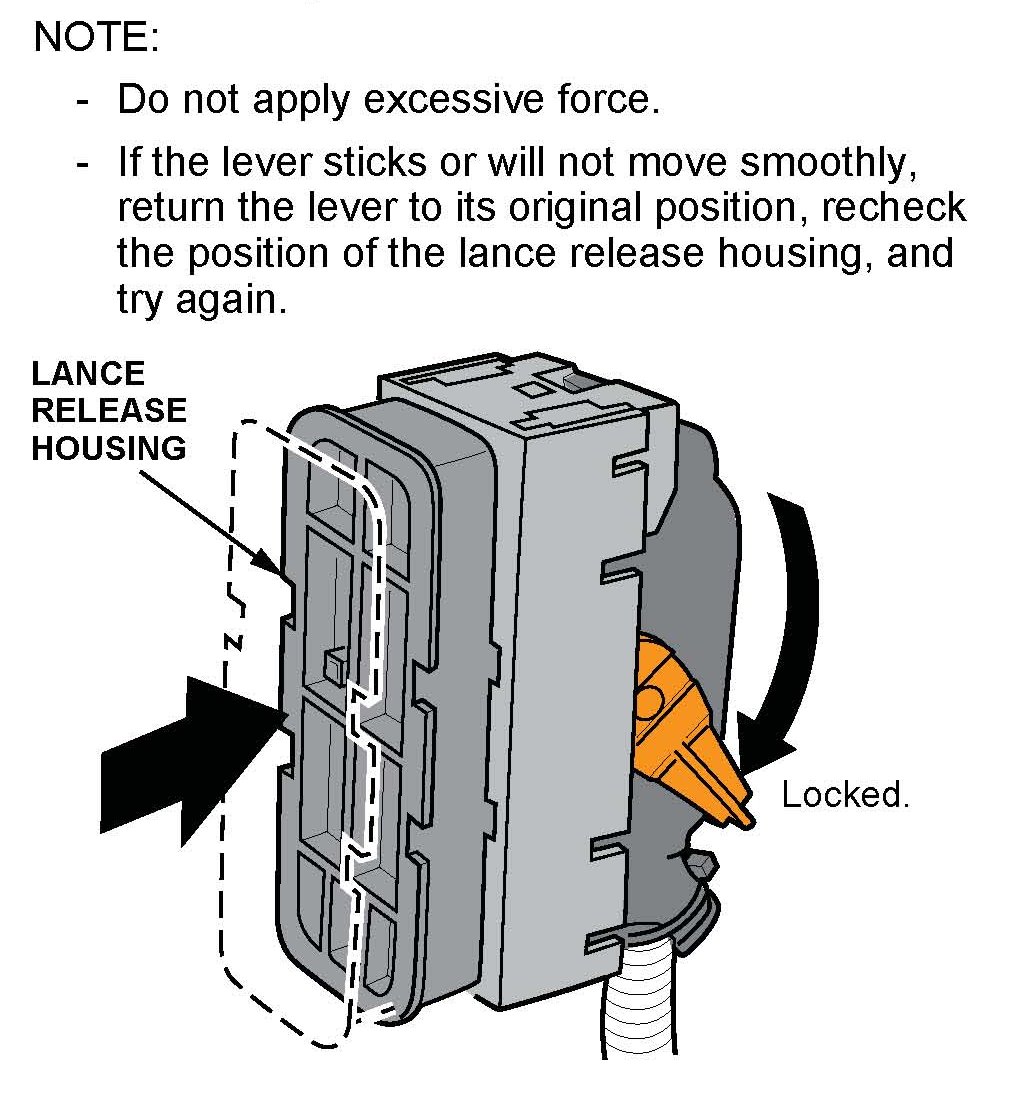 NOTE:

- Do not apply excessive force.
- If the lever sticks or will not move smoothly, return the lever to its original position, recheck the position of the lance release housing, and try again.

LANCE RELEASE HOUSING

Locked.