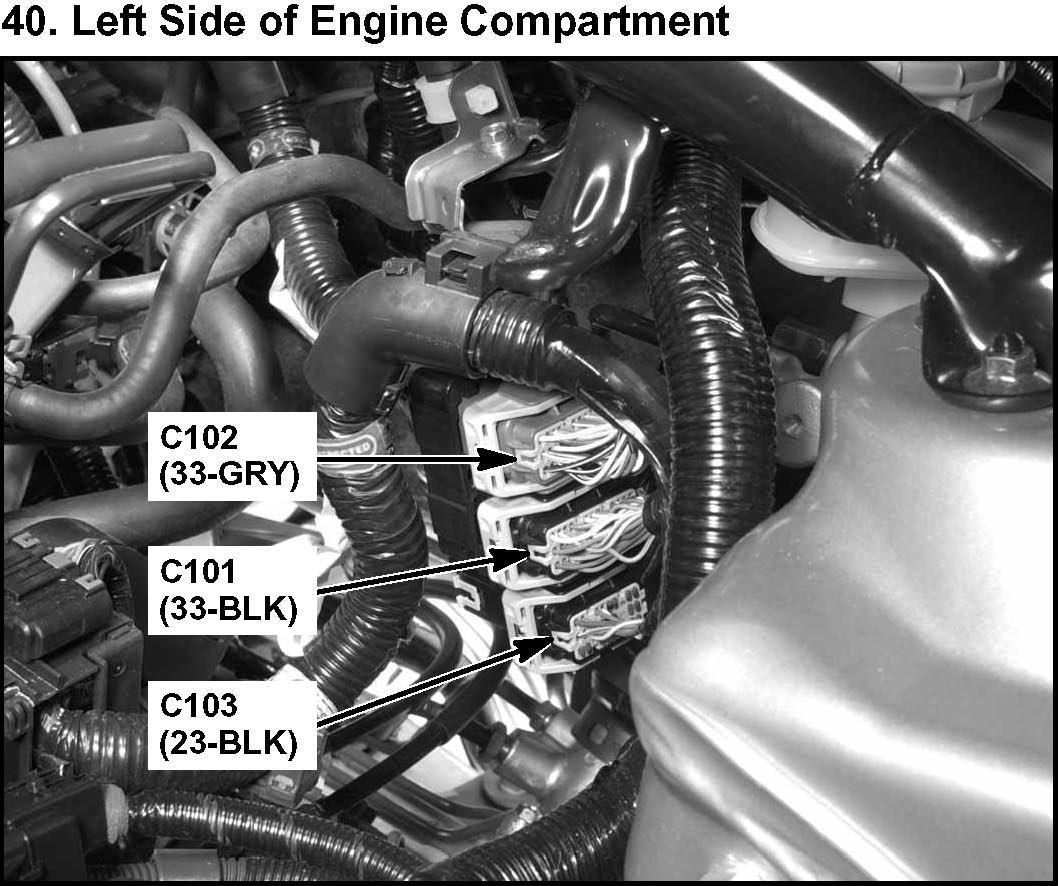 40. Left Side of Engine Compartment

C102
(33-GRY)

C101
(33-BLK)

C103
(23-BLK)