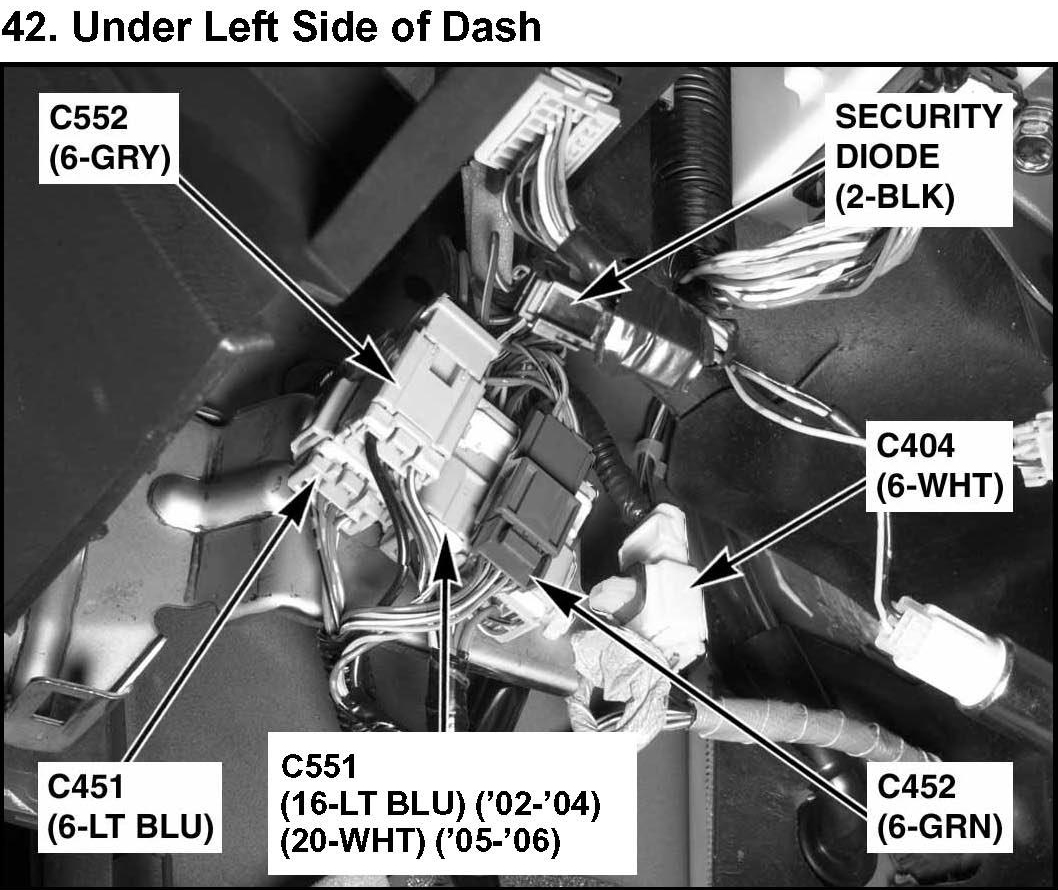 42. Under Left Side of Dash

C552
(6-GRY)

SECURITY
DIODE
(2-BLK)

C404
(6-WHT)

C451
(6-LT BLU)

C551
(16-LT BLU) ('02-'04)
(20-WHT) ('05-'06)

C452
(6-GRN)