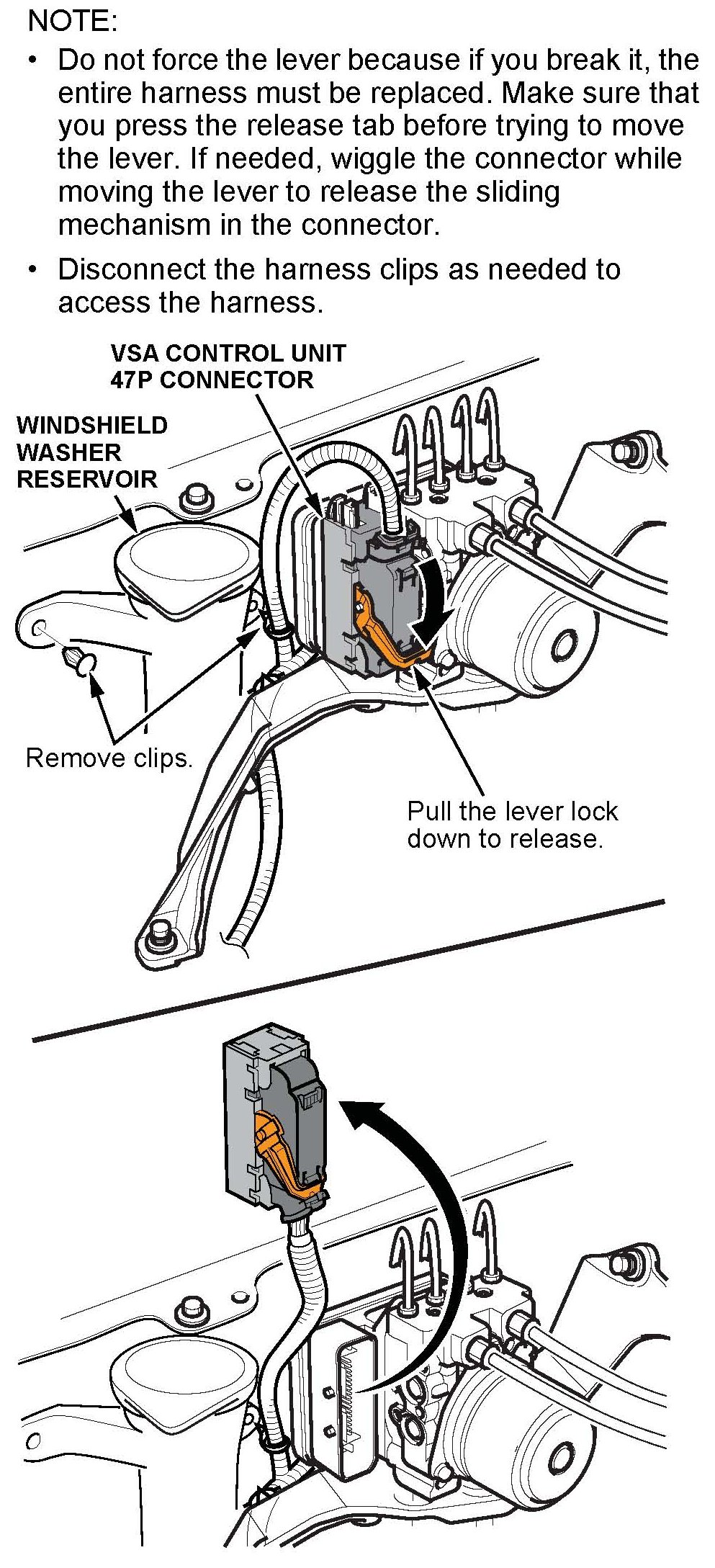 NOTE:
• Do not force the lever because if you break it, the entire harness must be replaced. Make sure that you press the release tab before trying to move the lever. If needed, wiggle the connector while moving the lever to release the sliding mechanism in the connector.
• Disconnect the harness clips as needed to access the harness.

VSA CONTROL UNIT 47P CONNECTOR

WINDSHIELD WASHER RESERVOIR

Remove clips.

Pull the lever lock down to release.