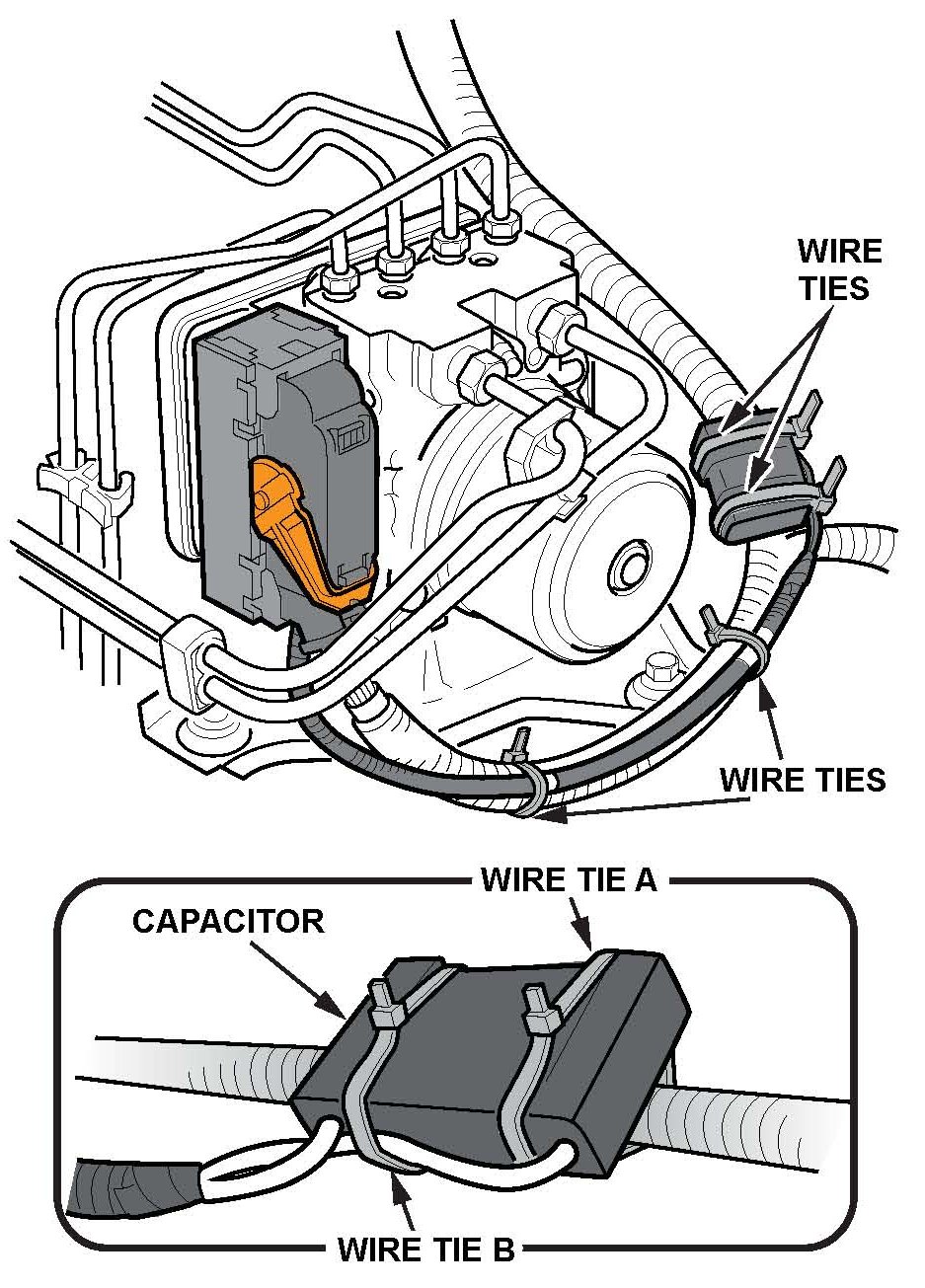 WIRE TIES

WIRE TIES

WIRE TIE A

CAPACITOR

WIRE TIE B