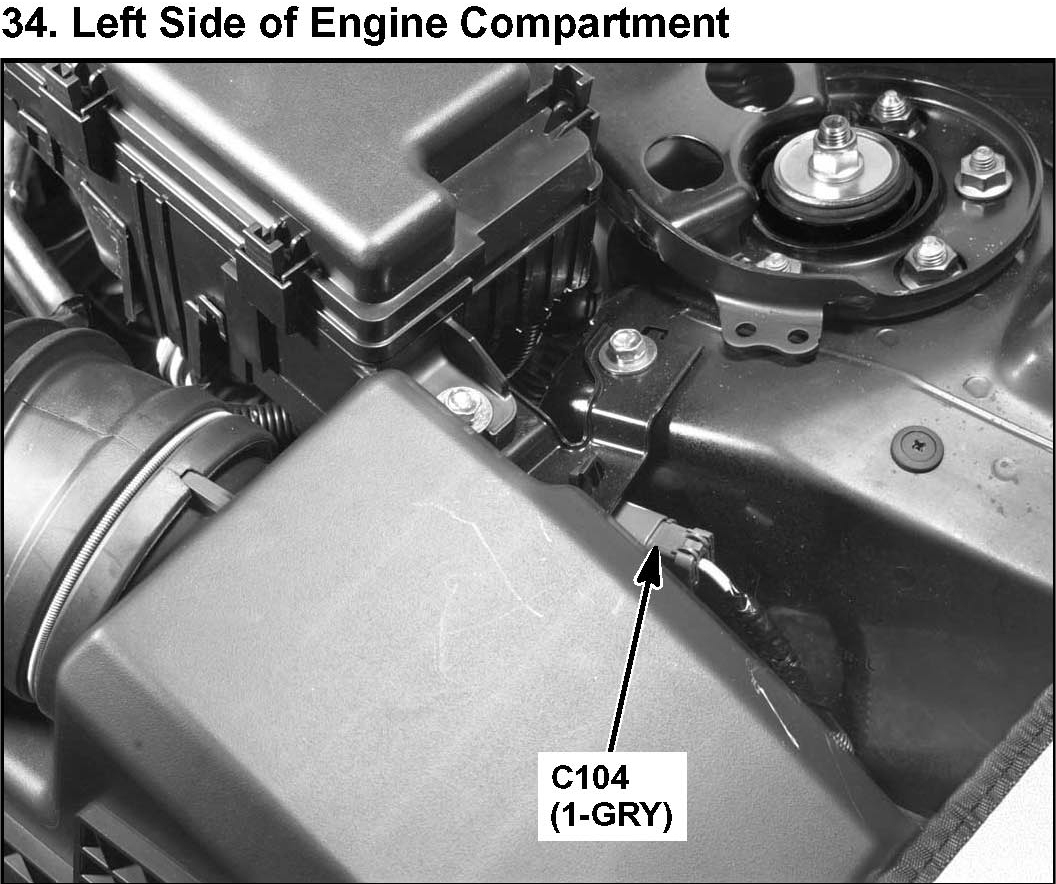 34. Left Side of Engine Compartment

C104
(1-GRY)