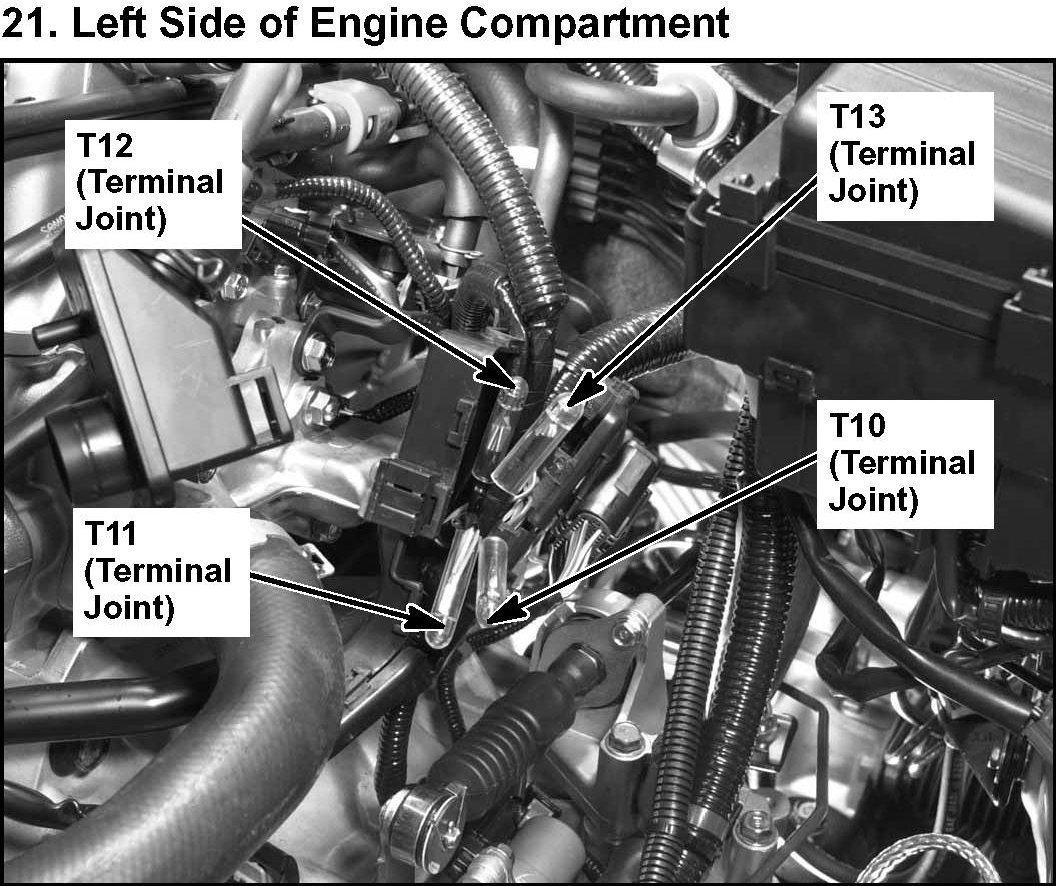 21. Left Side of Engine Compartment

T12 (Terminal Joint)

T13 (Terminal Joint)

T10 (Terminal Joint)

T11 (Terminal Joint)