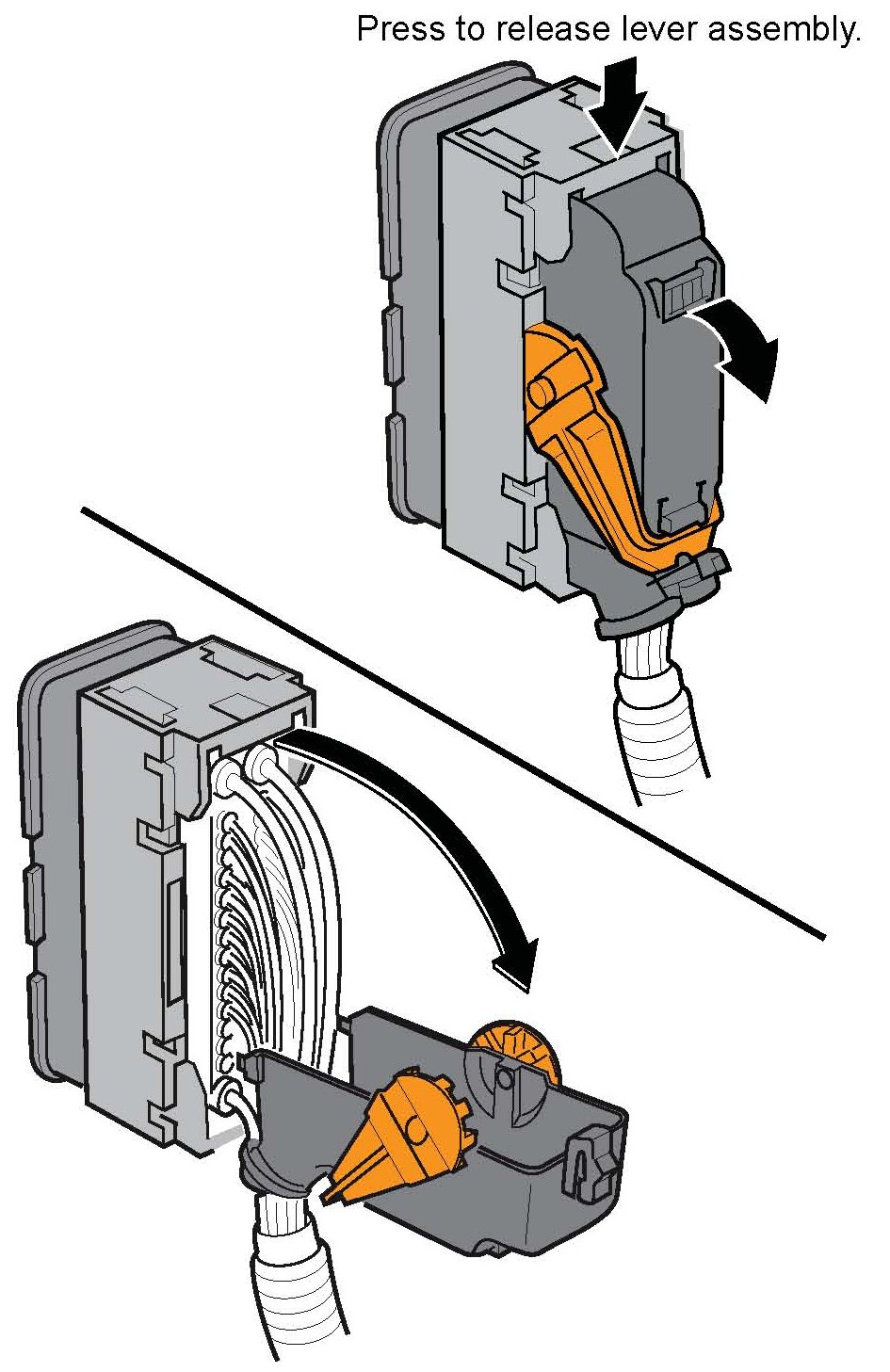 Press to release lever assembly.