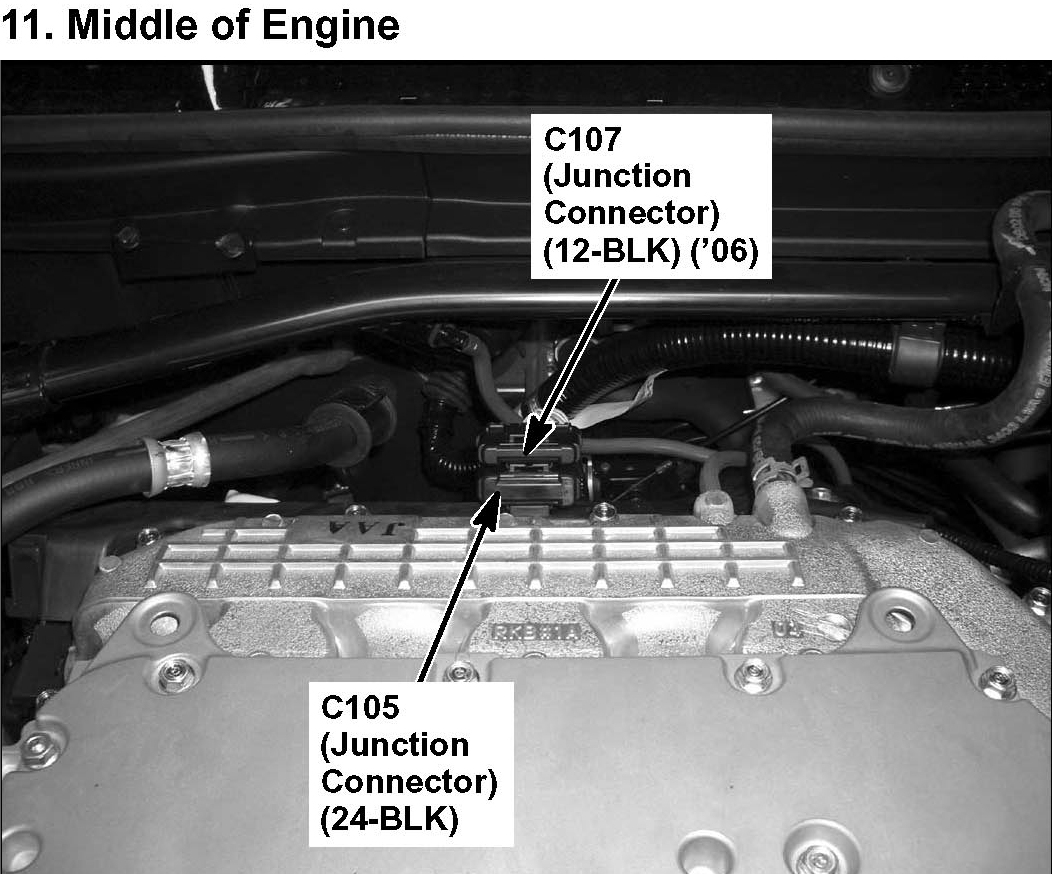 11. Middle of Engine

C107
(Junction
Connector)
(12-BLK) ('06)

C105
(Junction
Connector)
(24-BLK)