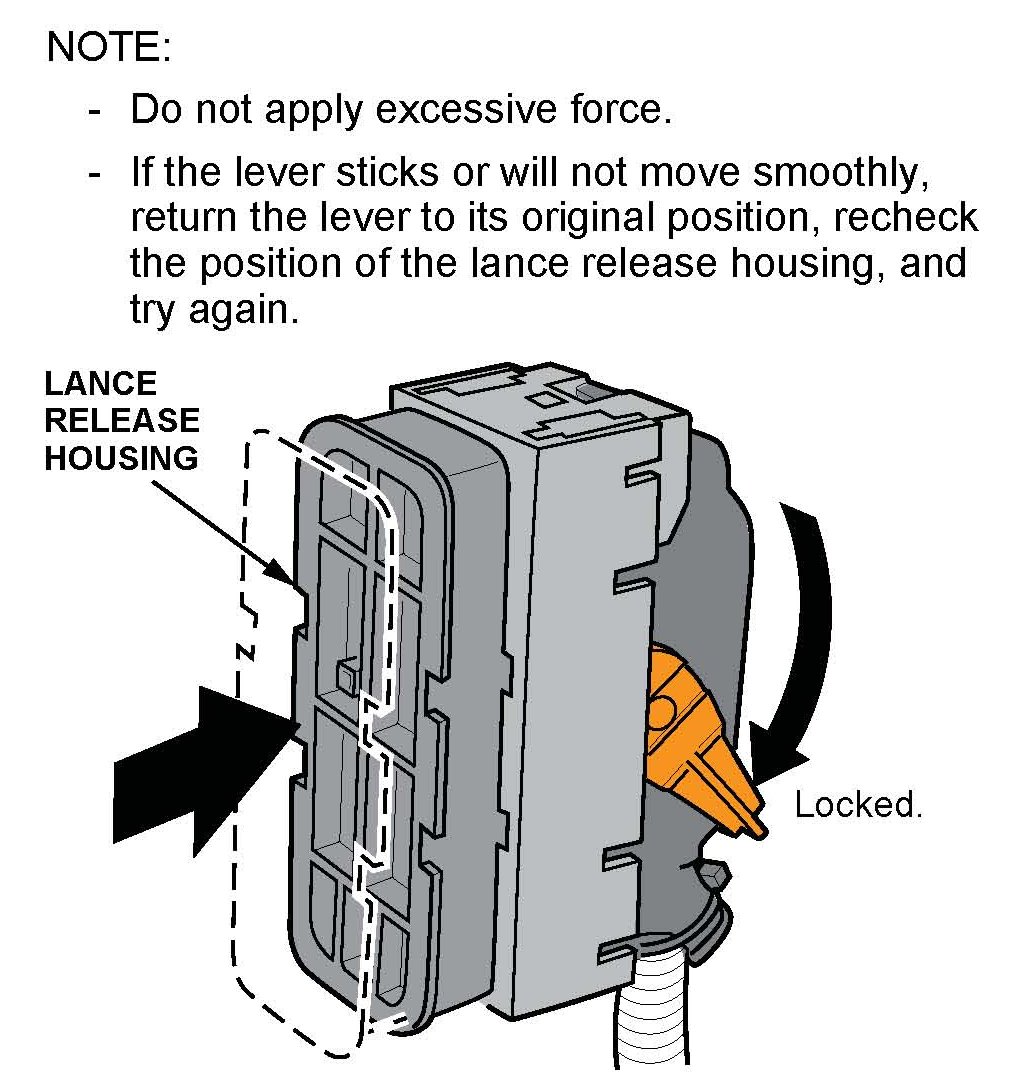 NOTE:

- Do not apply excessive force.

- If the lever sticks or will not move smoothly, return the lever to its original position, recheck the position of the lance release housing, and try again.

LANCE RELEASE HOUSING

Locked.