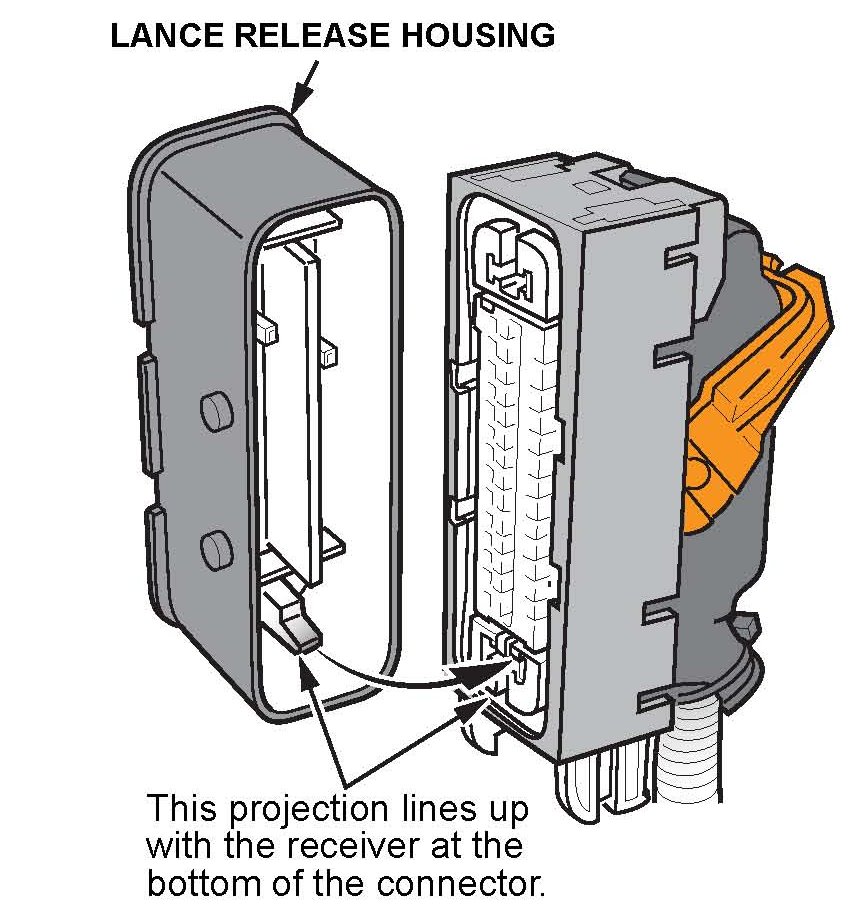 LANCE RELEASE HOUSING

This projection lines up with the receiver at the bottom of the connector.