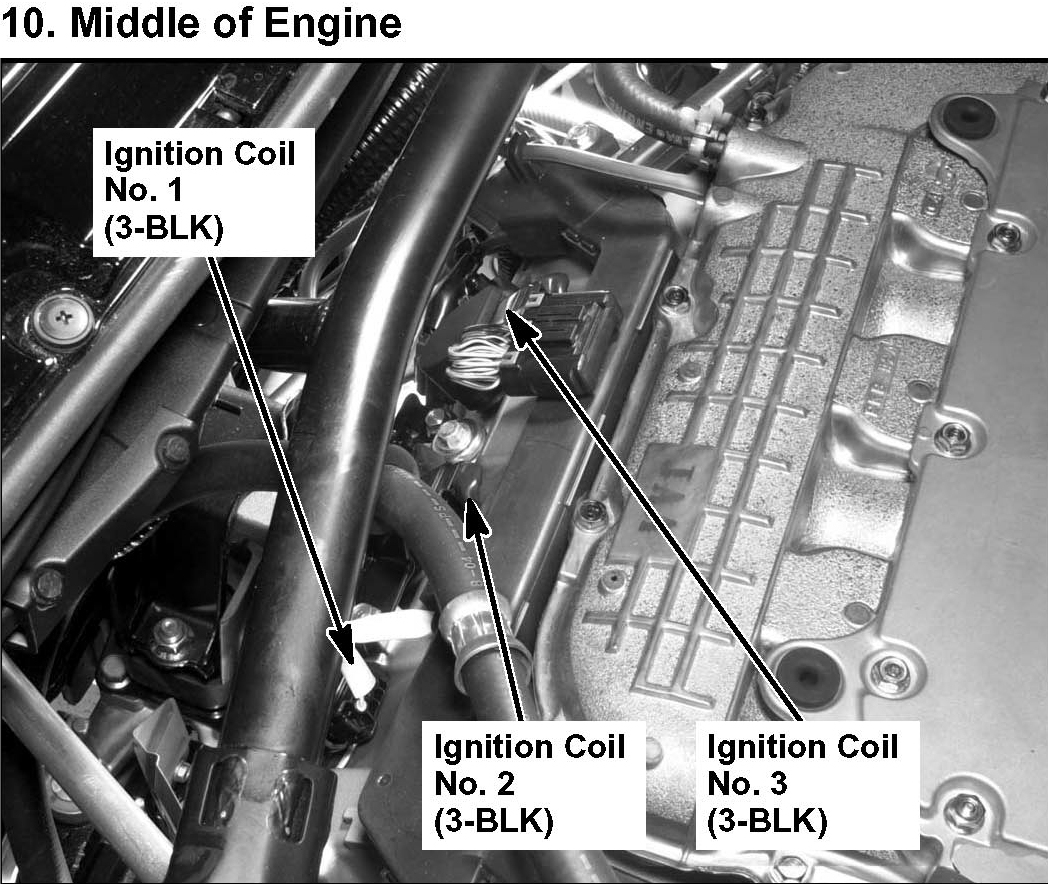 10. Middle of Engine

Ignition Coil
No. 1
(3-BLK)

Ignition Coil
No. 2
(3-BLK)

Ignition Coil
No. 3
(3-BLK)