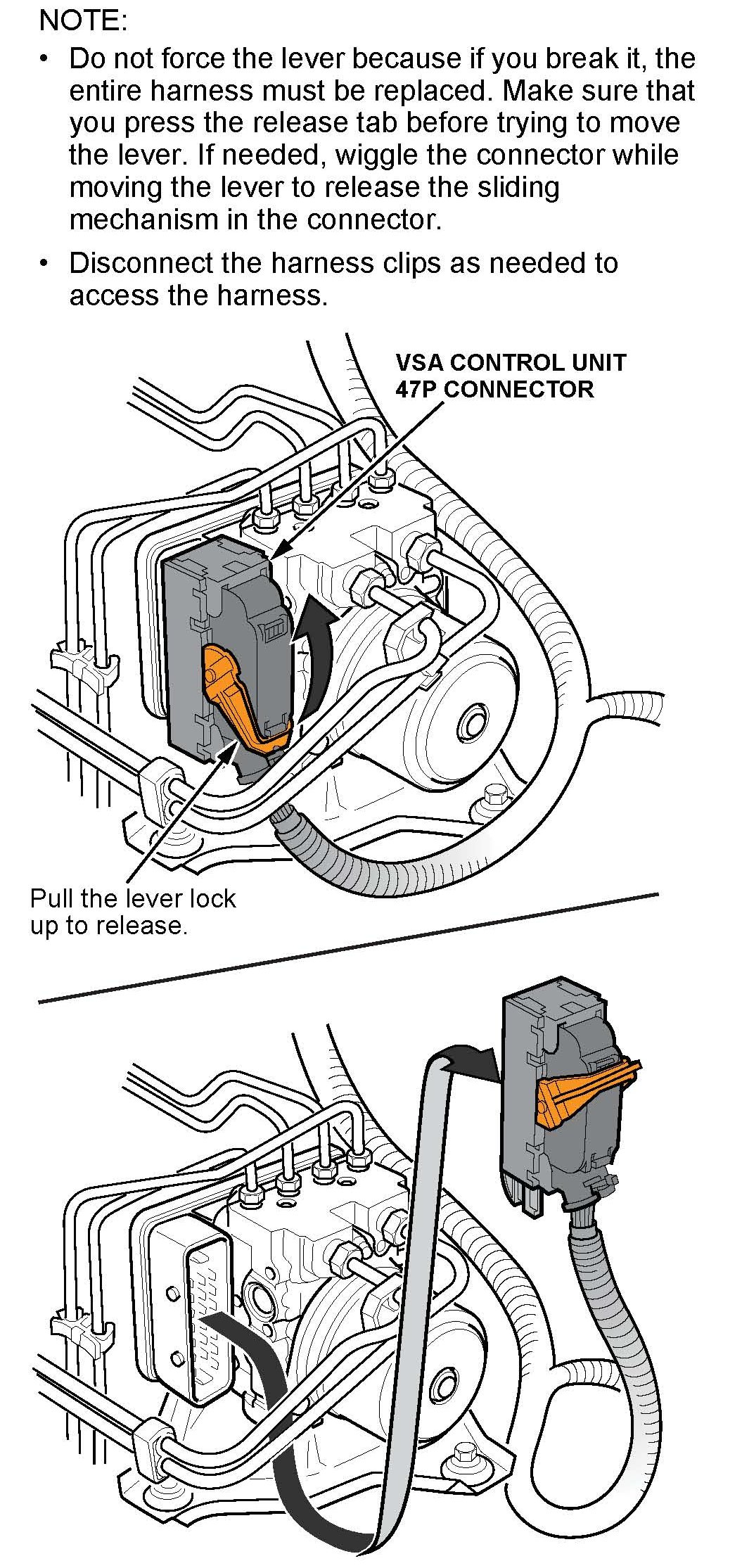 NOTE:

• Do not force the lever because if you break it, the entire harness must be replaced. Make sure that you press the release tab before trying to move the lever. If needed, wiggle the connector while moving the lever to release the sliding mechanism in the connector.

• Disconnect the harness clips as needed to access the harness.

VSA CONTROL UNIT 47P CONNECTOR

Pull the lever lock up to release.