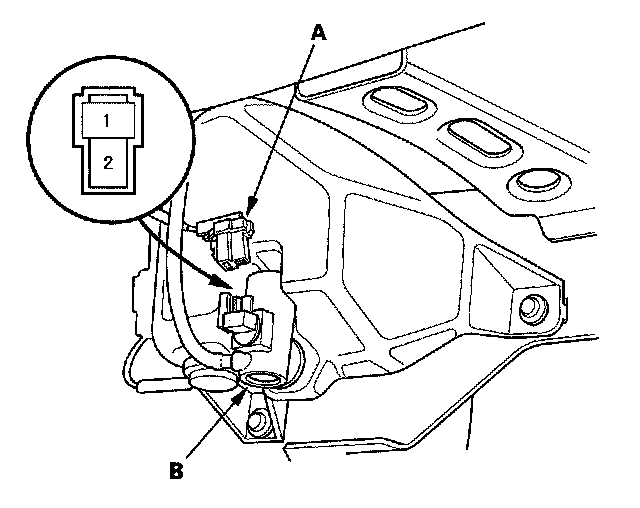 A

1

2

B