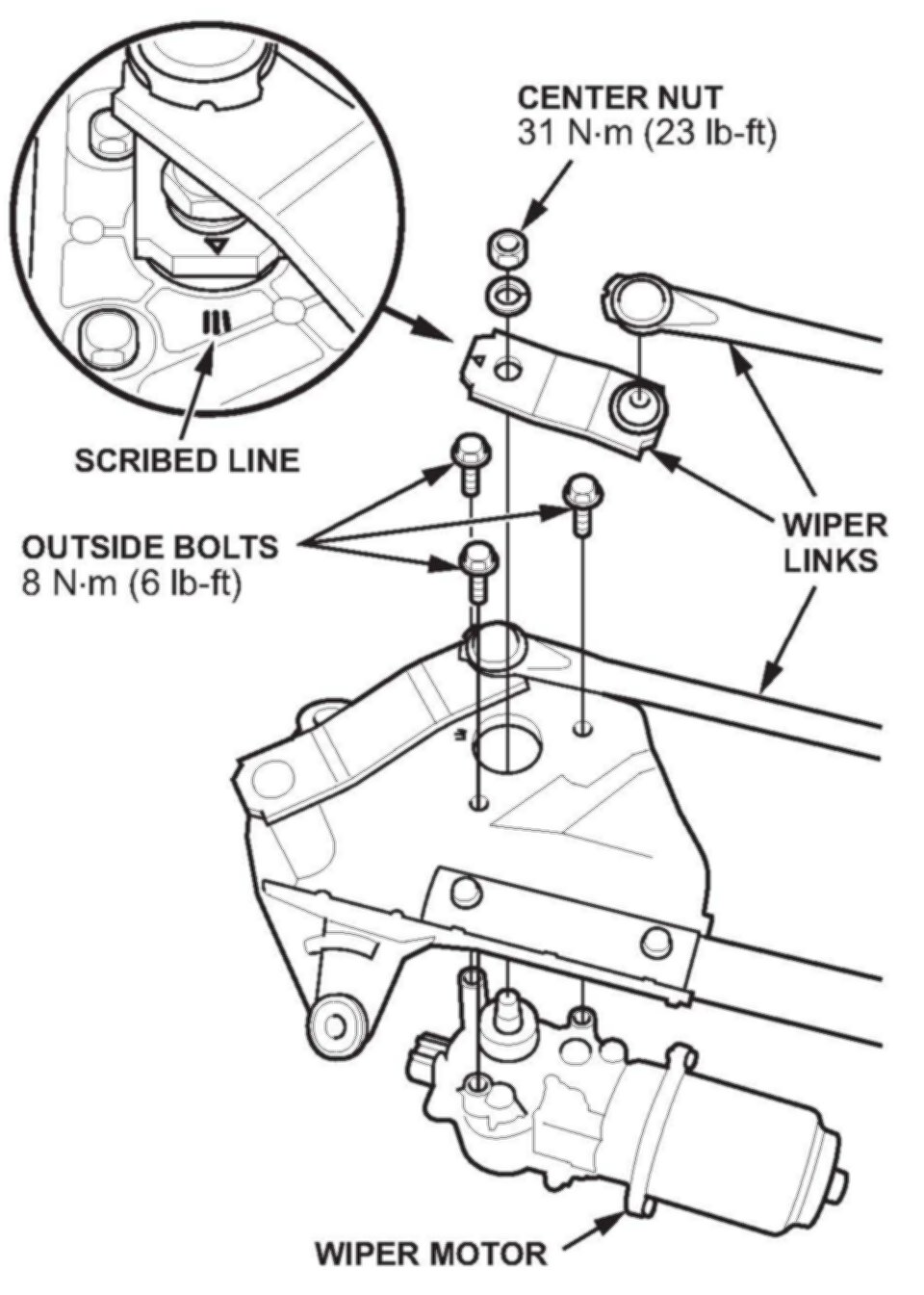 CENTER NUT
31 N·m (23 lb-ft)

SCRIBED LINE

OUTSIDE BOLTS
8 N·m (6 lb-ft)

WIPER
LINKS

WIPER MOTOR