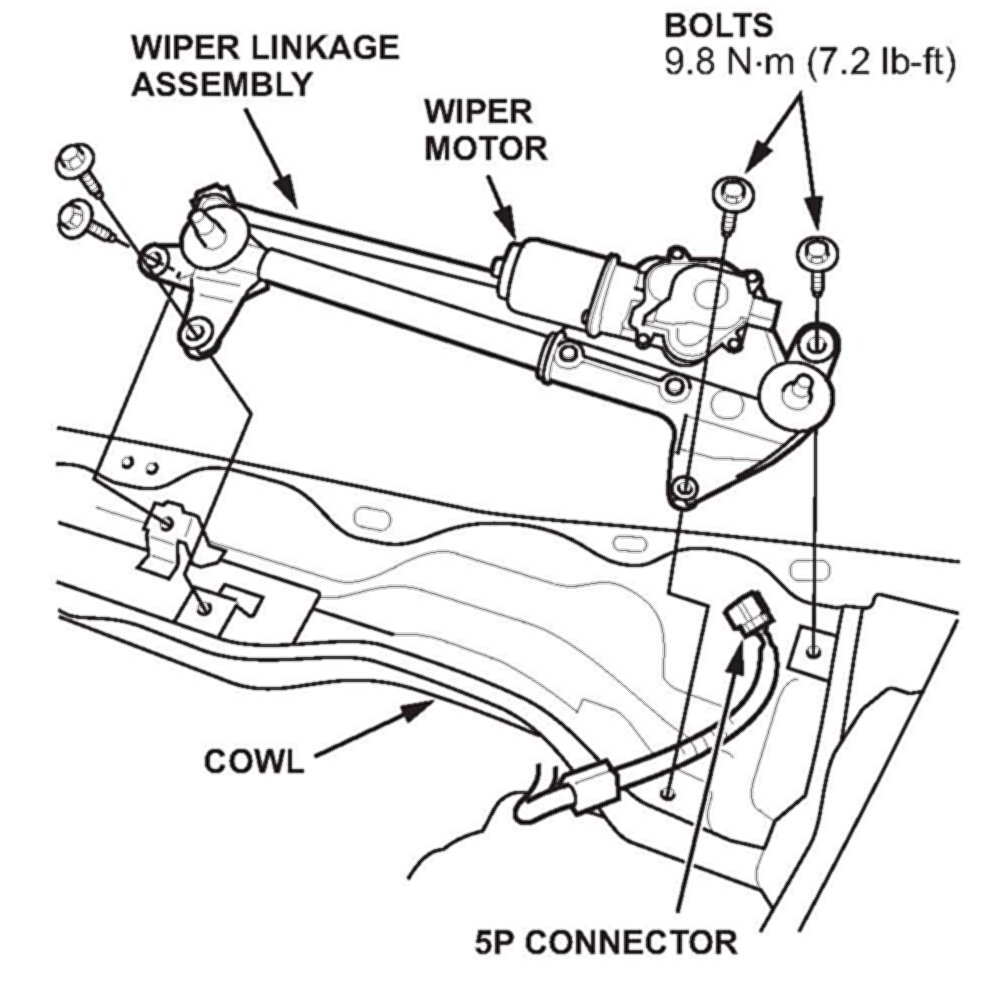 WIPER LINKAGE ASSEMBLY

WIPER MOTOR

BOLTS
9.8 N·m (7.2 lb-ft)

COWL

5P CONNECTOR