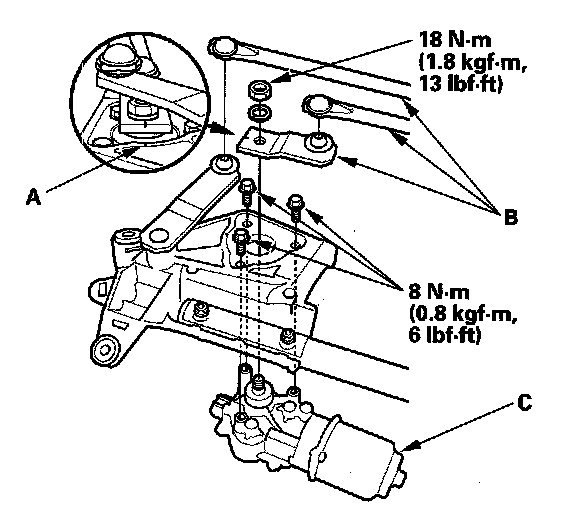 18 N·m
(1.8 kgf·m,
13 lbf·ft)

A

B

8 N·m
(0.8 kgf·m,
6 lbf·ft)

C