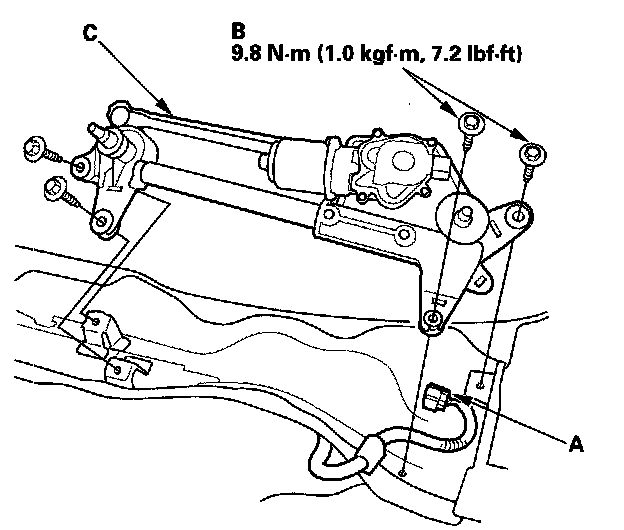 C

B
9.8 N·m (1.0 kgf·m, 7.2 lbf·ft)

A