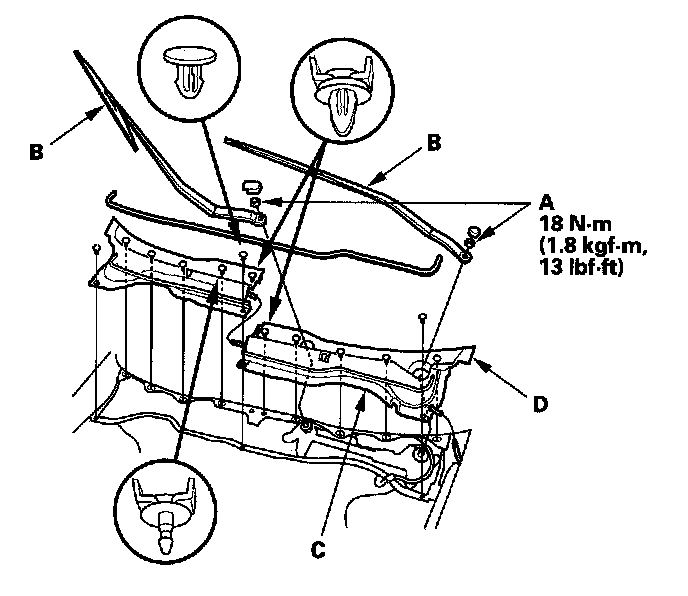 B

B

A
18 N·m
(1.8 kgf·m,
13 lbf·ft)

D

C