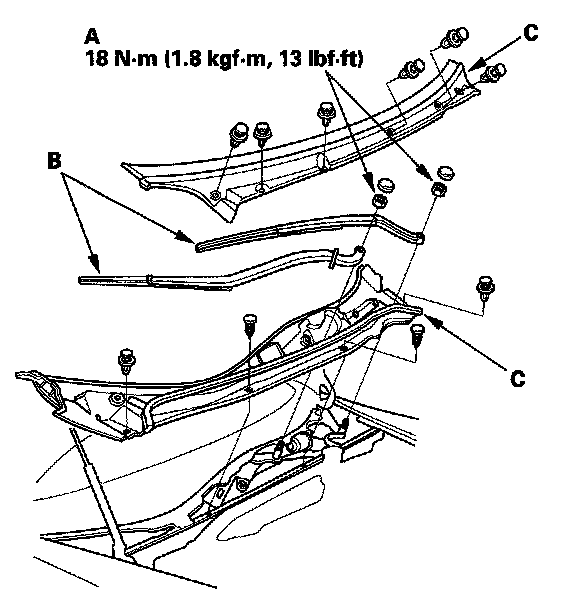 A
18 N·m (1.8 kgf·m, 13 lbf·ft)

C

B

C