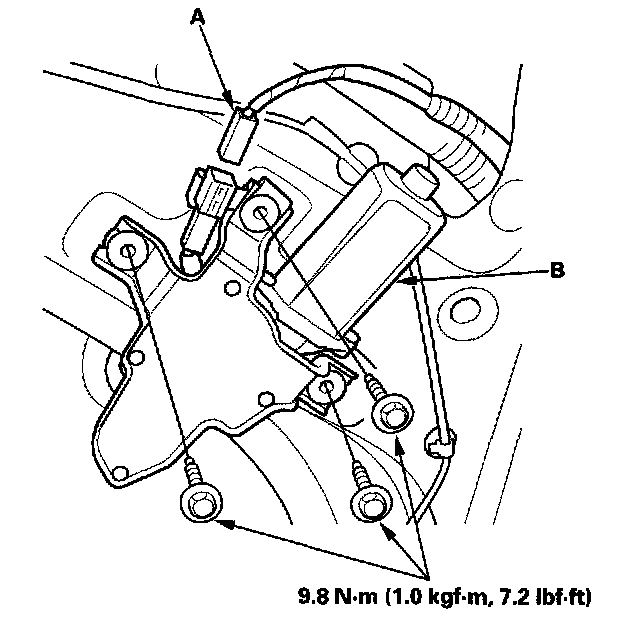 A

B

9.8 N·m (1.0 kgf·m, 7.2 lbf·ft)