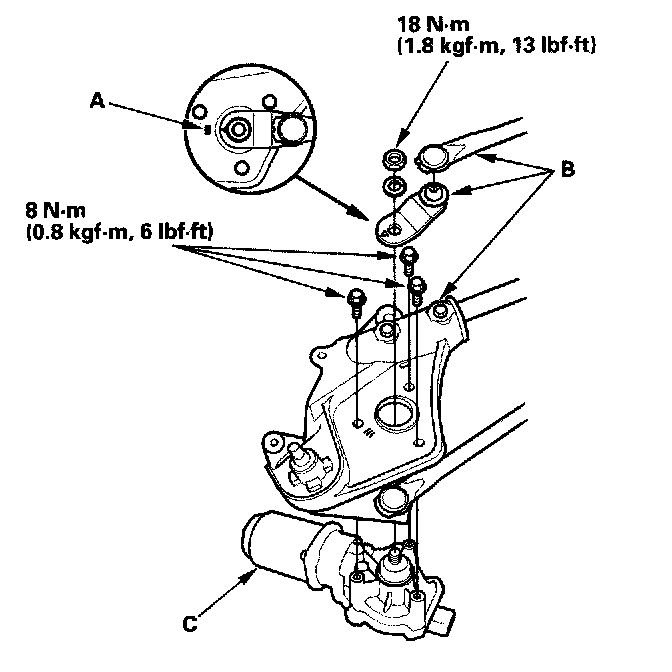 18 N·m
(1.8 kgf·m, 13 lbf·ft)

A

B

8 N·m
(0.8 kgf·m, 6 lbf·ft)

C