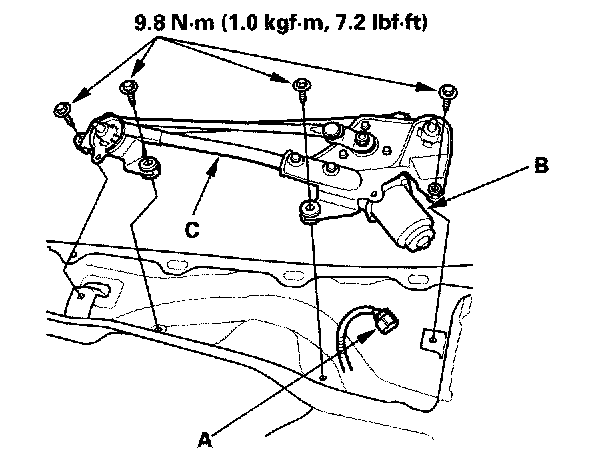 9.8 N·m (1.0 kgf·m, 7.2 lbf·ft)

B

C

A