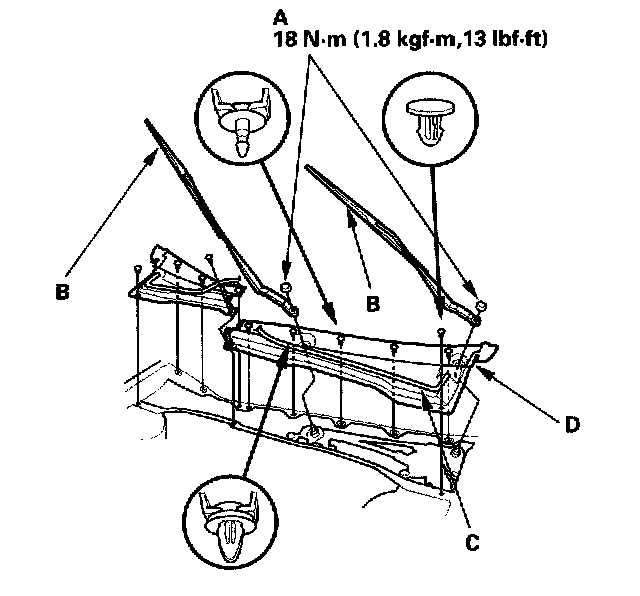 A
18 N·m (1.8 kgf·m,13 lbf·ft)

B

B

D

C