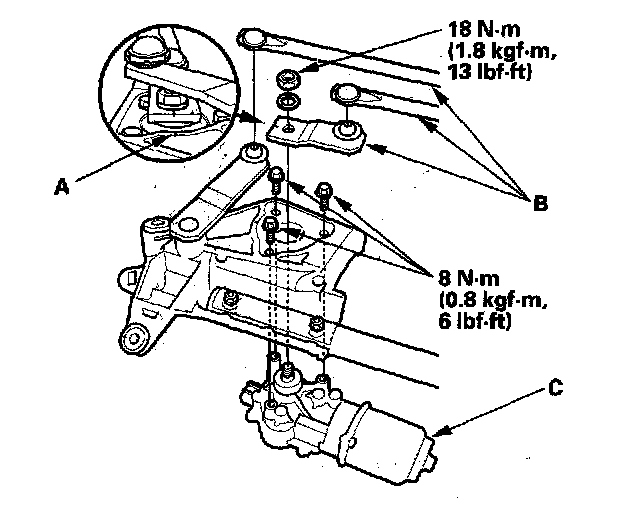 18 N·m
(1.8 kgf·m,
13 lbf·ft)

A

B

8 N·m
(0.8 kgf·m,
6 lbf·ft)

C