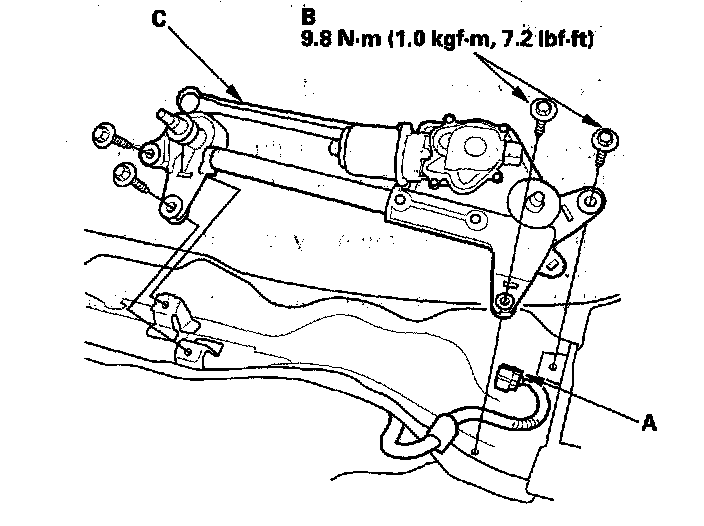 C
B
9.8 N·m (1.0 kgf·m, 7.2 lbf·ft)
A