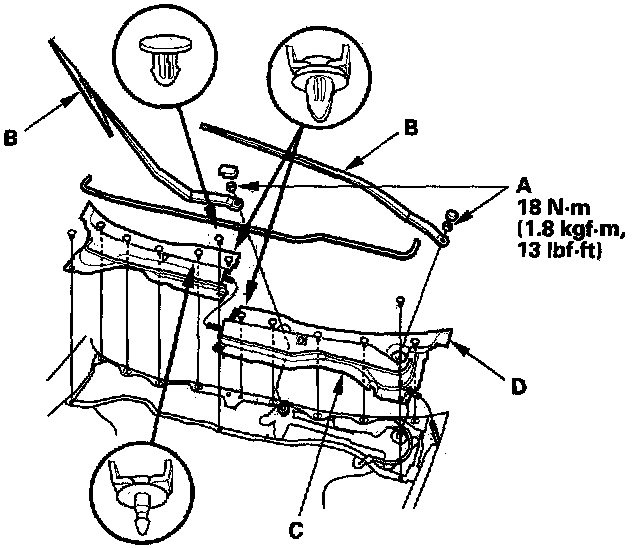 B

B

A
18 N·m
(1.8 kgf·m,
13 lbf·ft)

D

C