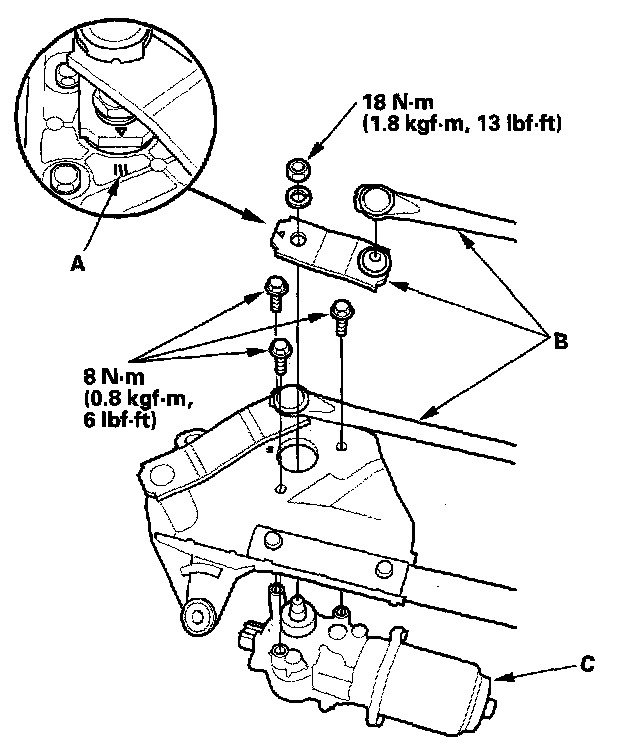 18 N·m
(1.8 kgf·m, 13 lbf·ft)

A

B

8 N·m
(0.8 kgf·m,
6 lbf·ft)

C