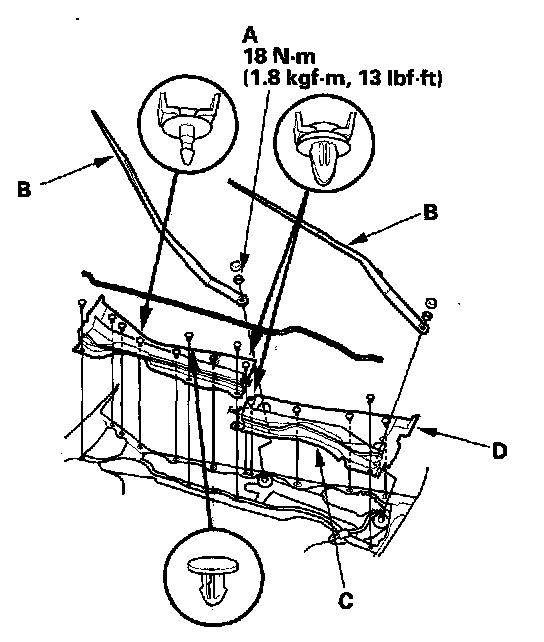 A
18 N·m
(1.8 kgf·m, 13 lbf·ft)

B

B

D

C