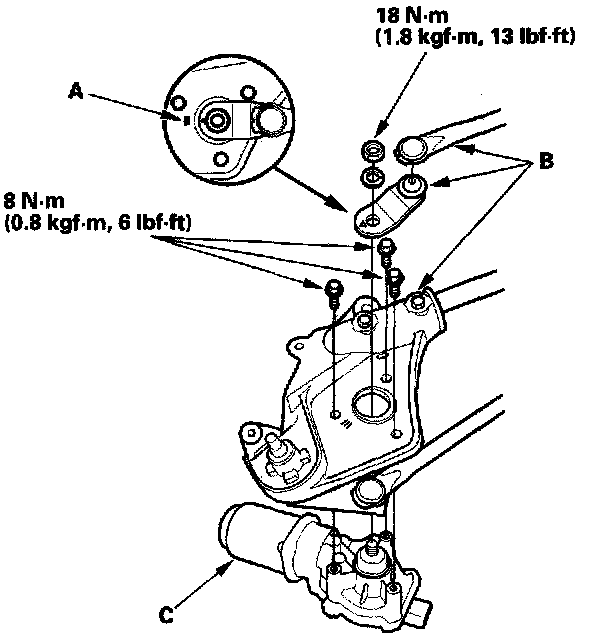 18 N·m
(1.8 kgf·m, 13 lbf·ft)

A

B

8 N·m
(0.8 kgf·m, 6 lbf·ft)

C