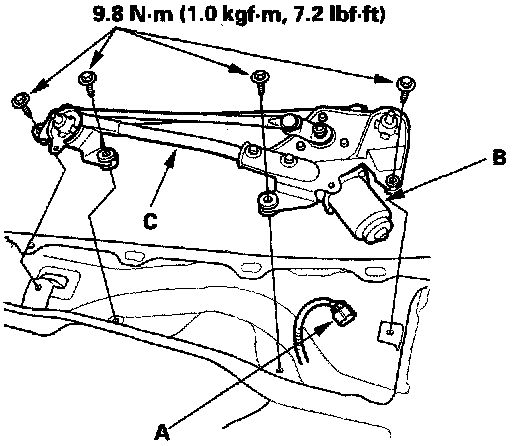 9.8 N·m (1.0 kgf·m, 7.2 lbf·ft)

B

C

A