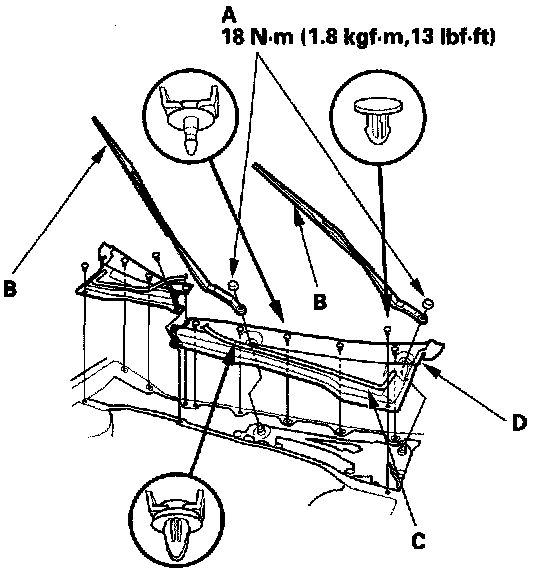 A
18 N·m (1.8 kgf·m,13 lbf·ft)

B

B

D

C