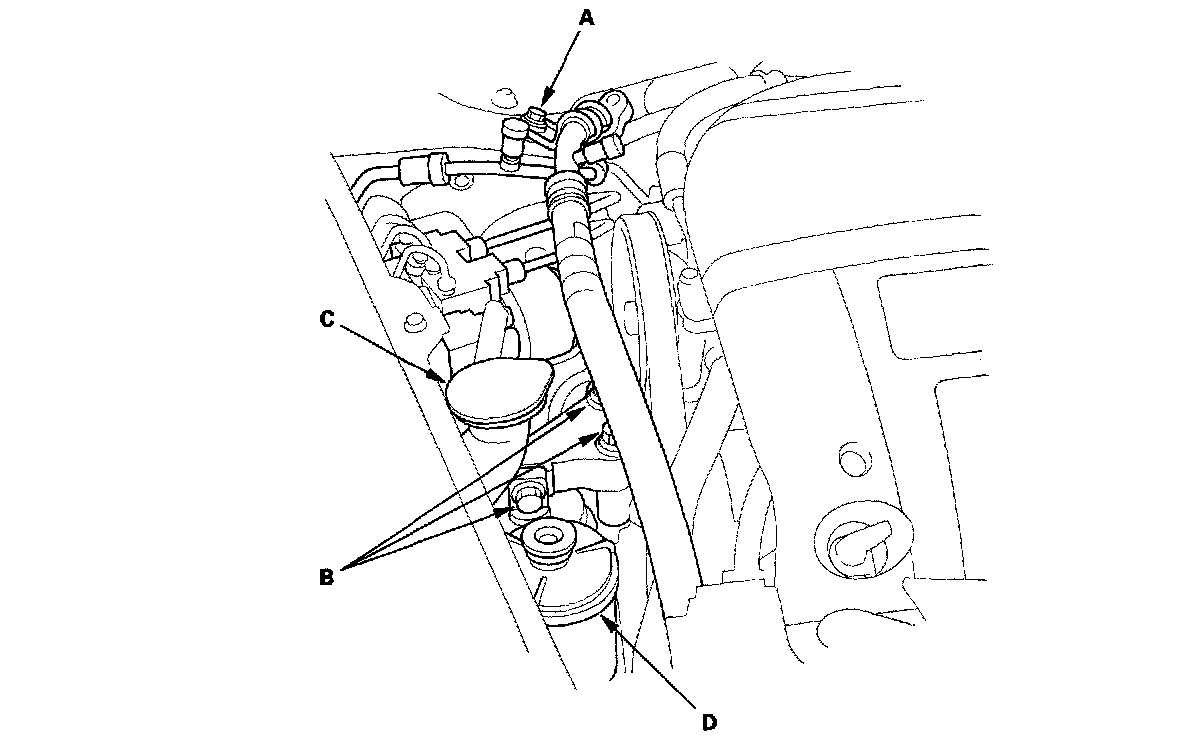 A
C
B
D