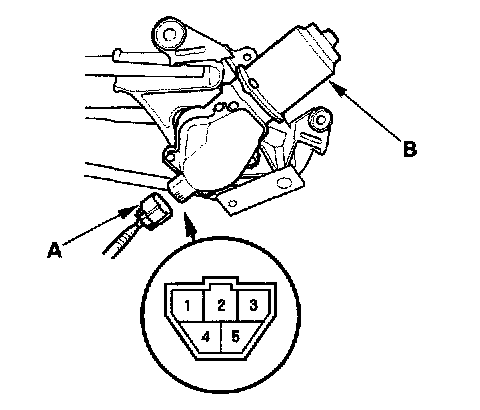 B
A
1
2
3
4
5