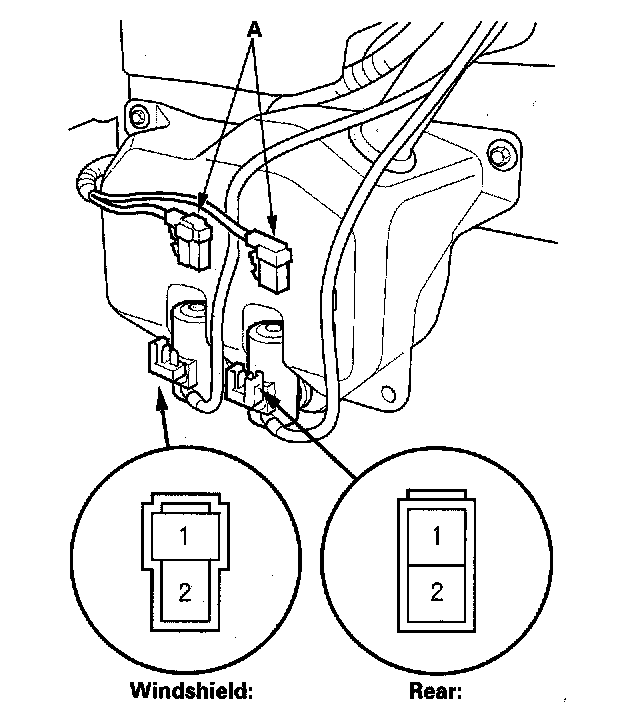 A

1
2

1
2

Windshield:

Rear: