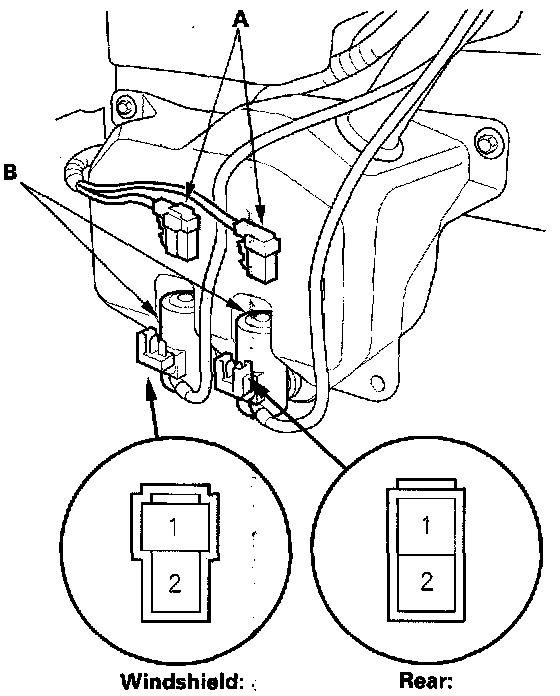 A

B

1

2

1

2

Windshield:

Rear: