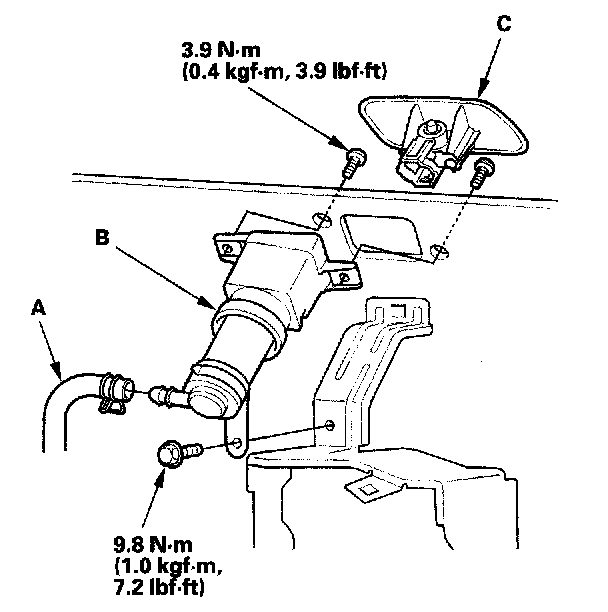 C

3.9 N·m
(0.4 kgf·m, 3.9 lbf·ft)

B

A

9.8 N·m
(1.0 kgf·m,
7.2 lbf·ft)