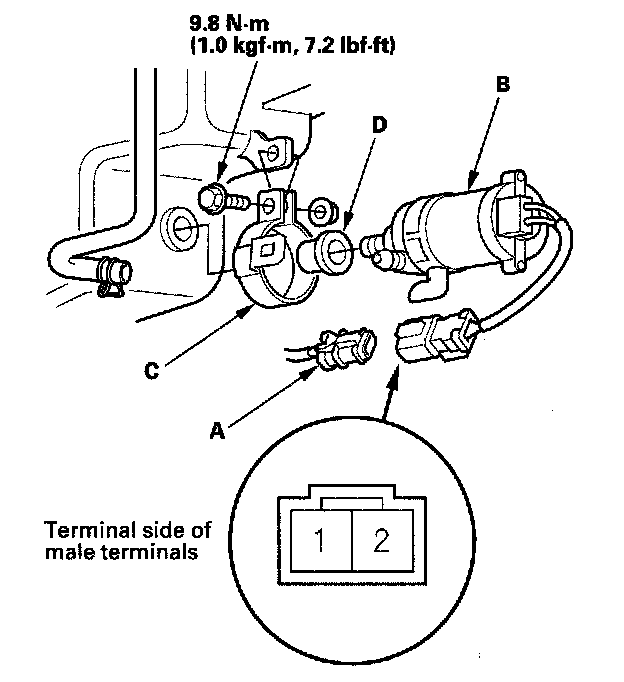 9.8 N·m
(1.0 kgf·m, 7.2 lbf·ft)

B

D

C

A

Terminal side of male terminals

1 2