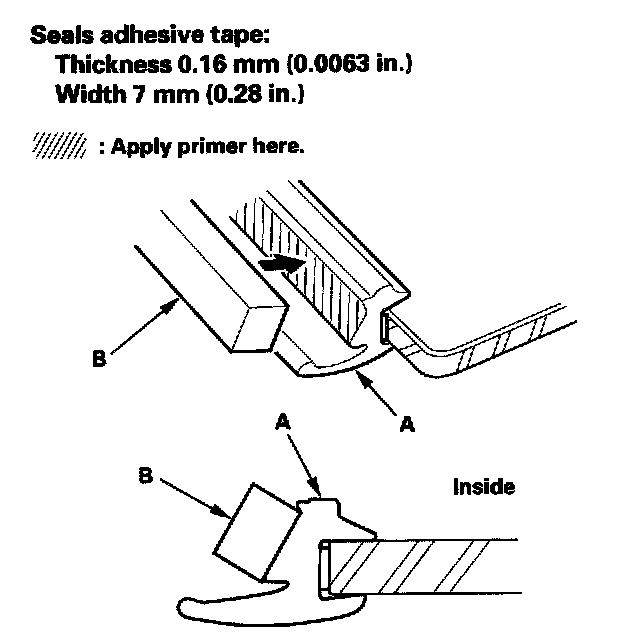 Seals adhesive tape:
Thickness 0.16 mm (0.0063 in.)
Width 7 mm (0.28 in.)

: Apply primer here.

B

A

A

B

Inside