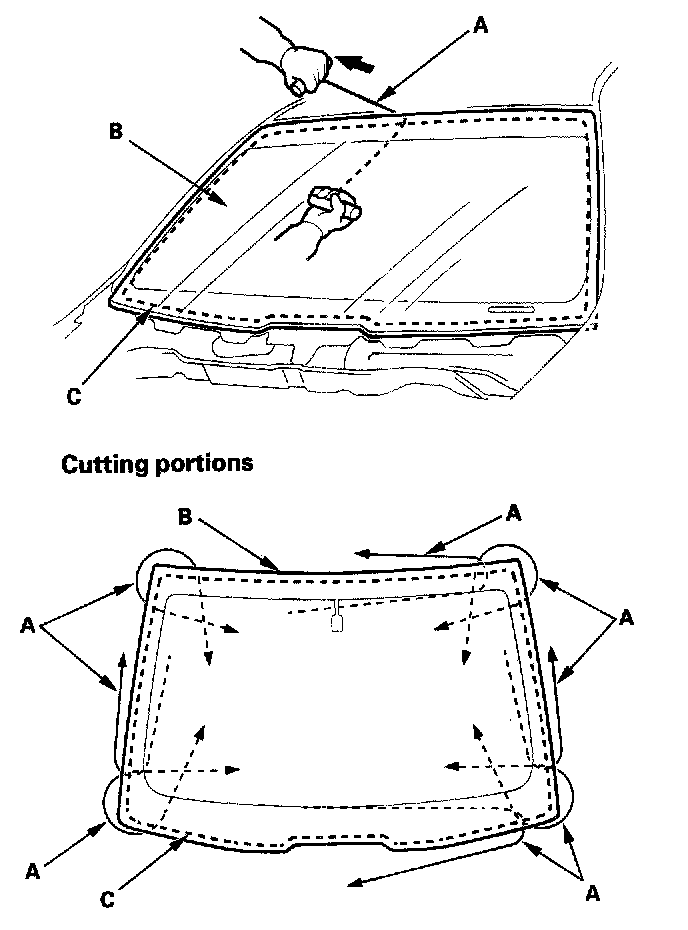 A

B

C

Cutting portions

B

A

A

A

A

C

A