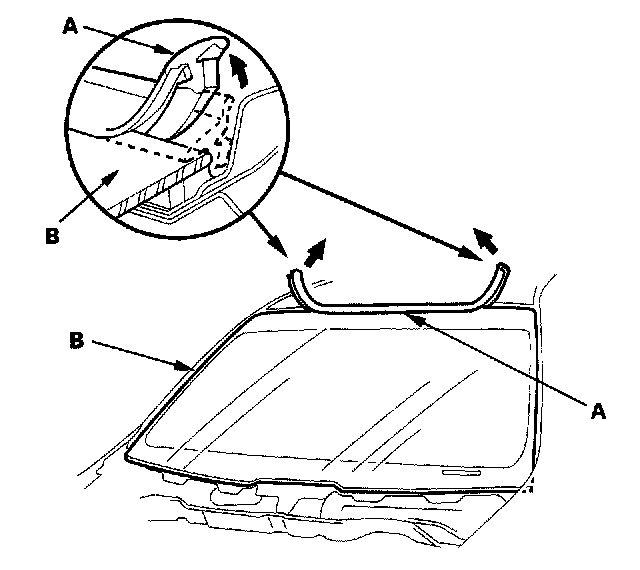 A

B

B

A