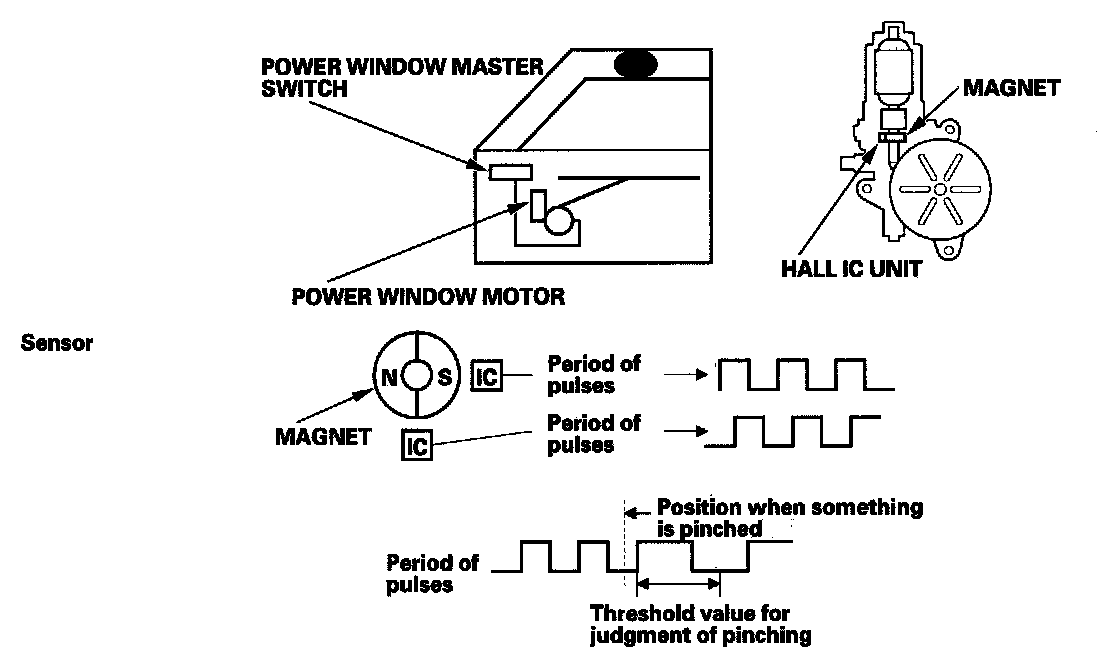 POWER WINDOW MASTER SWITCH

MAGNET

HALL IC UNIT

POWER WINDOW MOTOR

Sensor

N

S

IC

Period of pulses

MAGNET

IC

Period of pulses

Position when something is pinched

Period of pulses

Threshold value for judgment of pinching