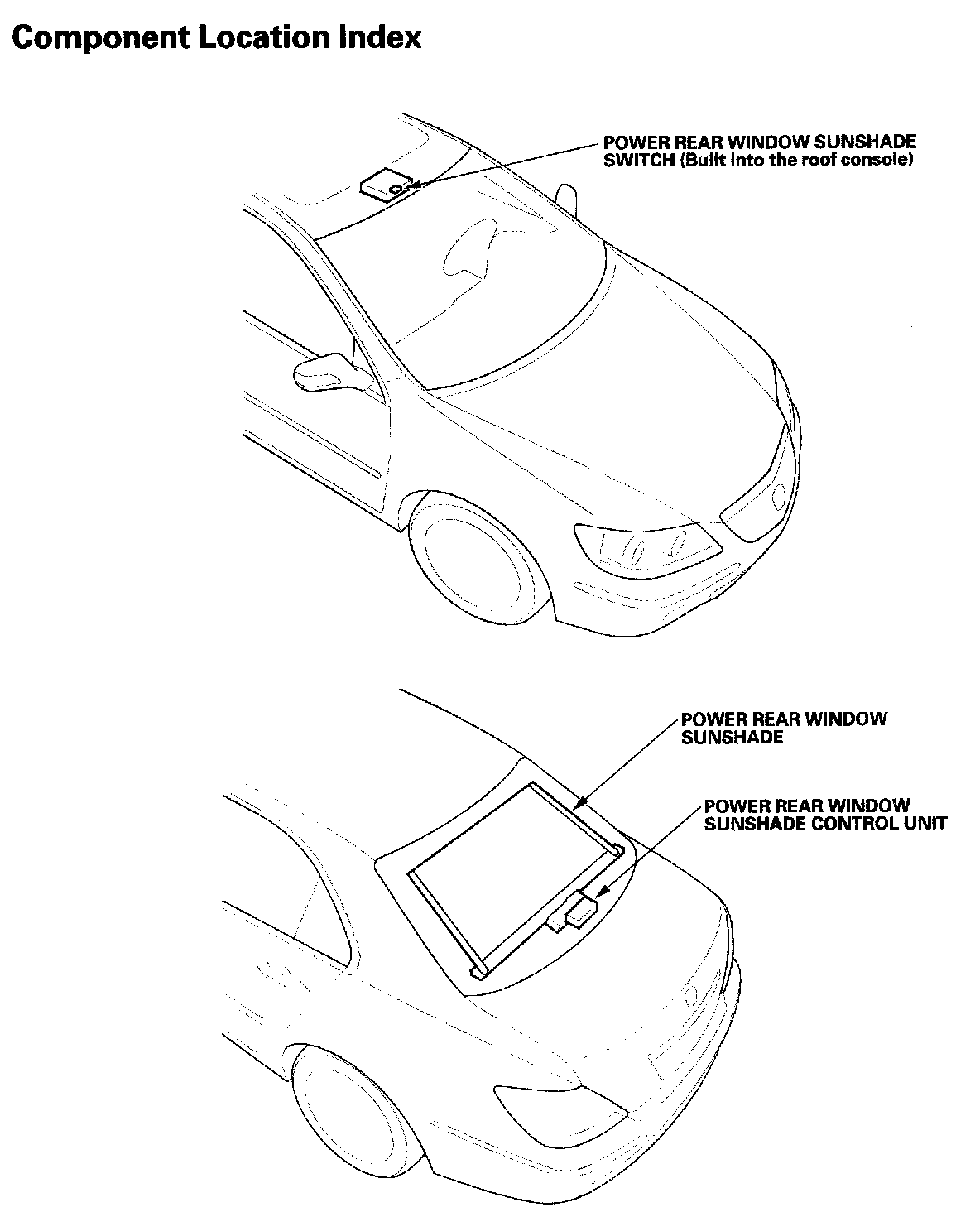 Component Location Index

POWER REAR WINDOW SUNSHADE SWITCH (Built into the roof console)

POWER REAR WINDOW SUNSHADE

POWER REAR WINDOW SUNSHADE CONTROL UNIT