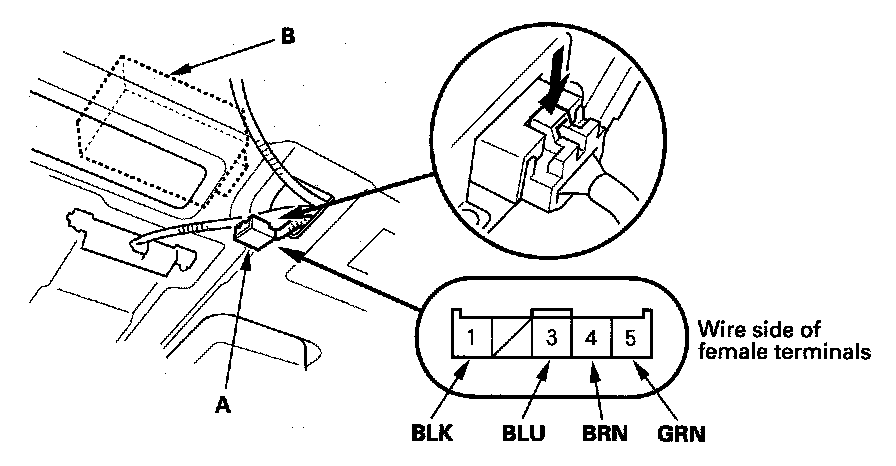 B

A

1
3
4
5

Wire side of female terminals

BLK
BLU
BRN
GRN